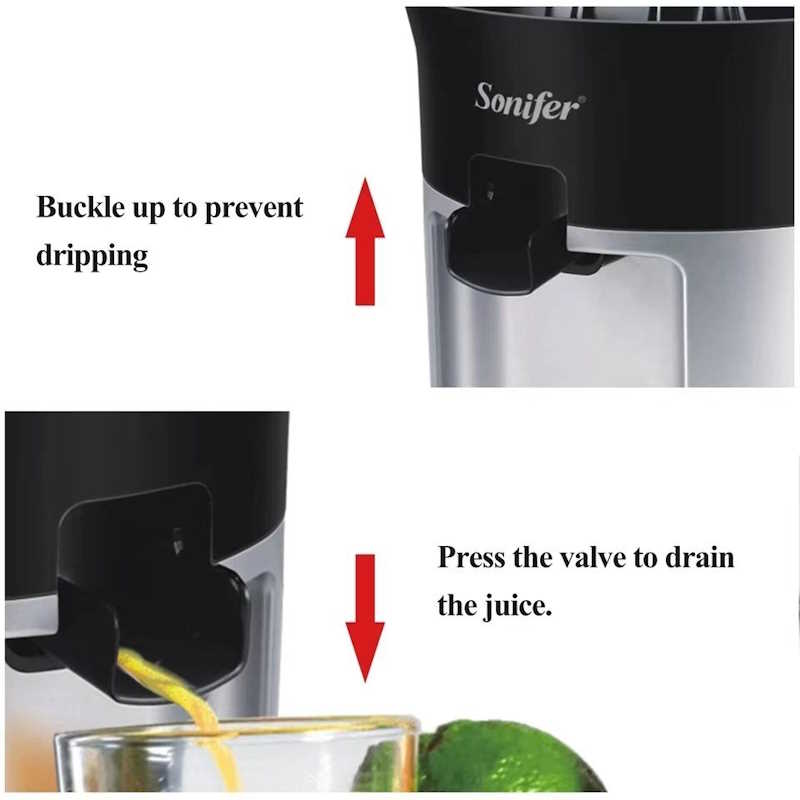 Sonifer®

Buckle up to prevent dripping

Press the valve to drain the juice.