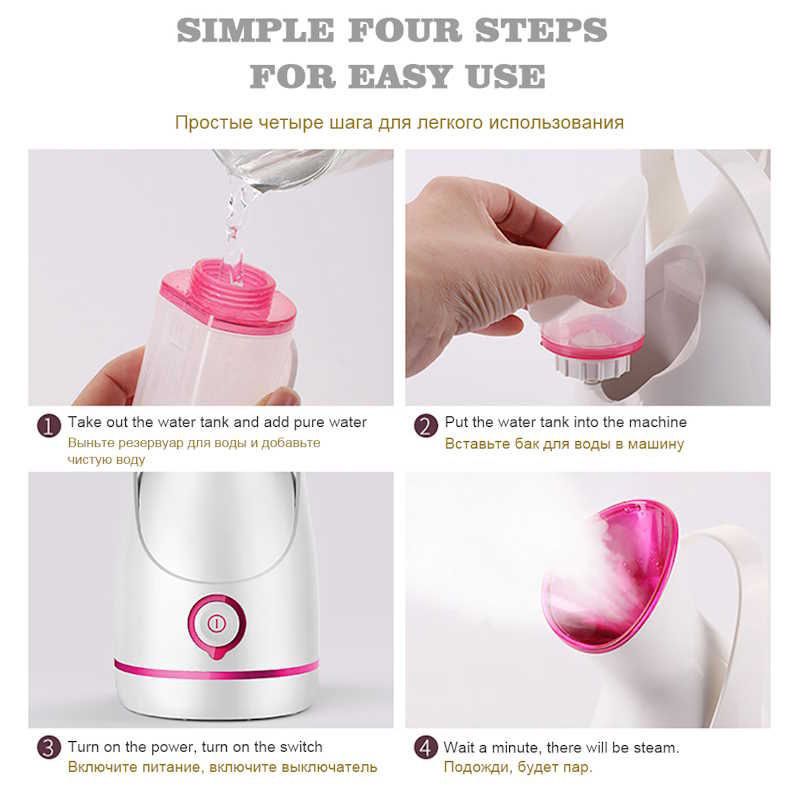 SIMPLE FOUR STEPS FOR EASY USE

Простые четыре шага для легкого использования

1 Take out the water tank and add pure water
Выньте резервуар для воды и добавьте чистую воду

2 Put the water tank into the machine
Вставьте бак для воды в машину

3 Turn on the power, turn on the switch
Включите питание, включите выключатель

4 Wait a minute, there will be steam.
Подожди, будет пар.